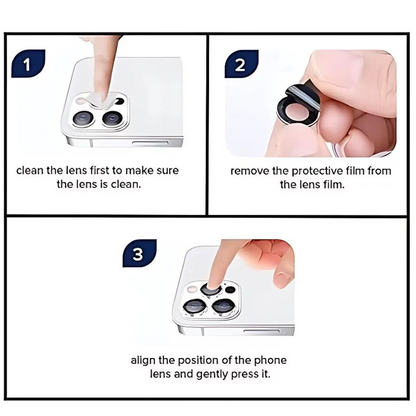 1

clean the lens first to make sure the lens is clean.

2

remove the protective film from the lens film.

3

align the position of the phone lens and gently press it.