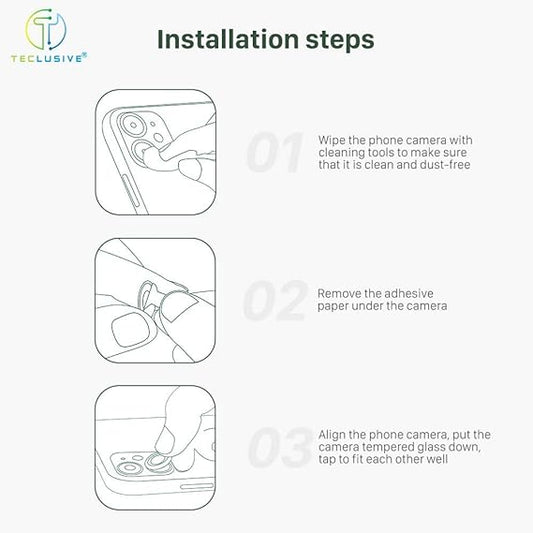 TECLUSIVE®

Installation steps

01

Wipe the phone camera with cleaning tools to make sure that it is clean and dust-free

02

Remove the adhesive paper under the camera

03

Align the phone camera, put the camera tempered glass down, tap to fit each other well