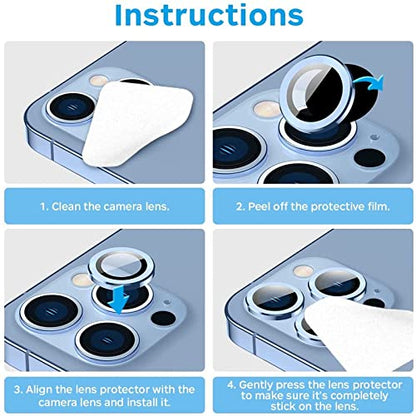 Instructions

1. Clean the camera lens.

2. Peel off the protective film.

3. Align the lens protector with the camera lens and install it.

4. Gently press the lens protector to make sure it's completely stick on the lens.